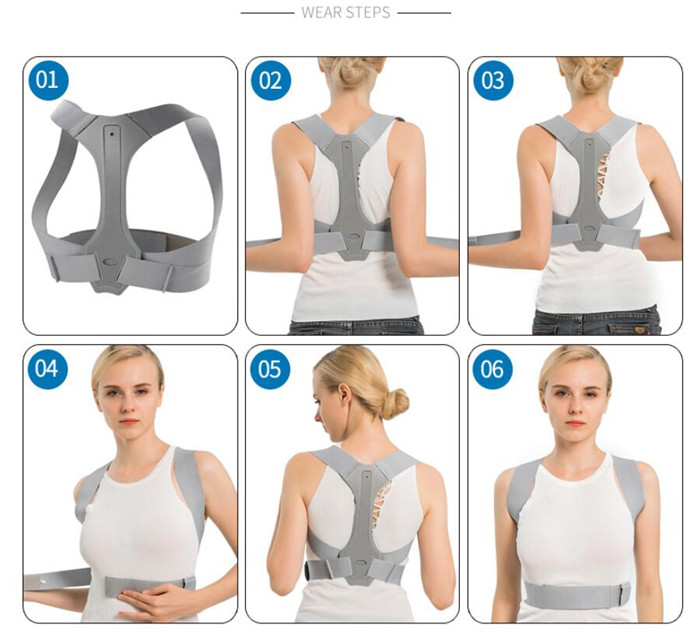 WEAR STEPS

01

02

03

04

05

06