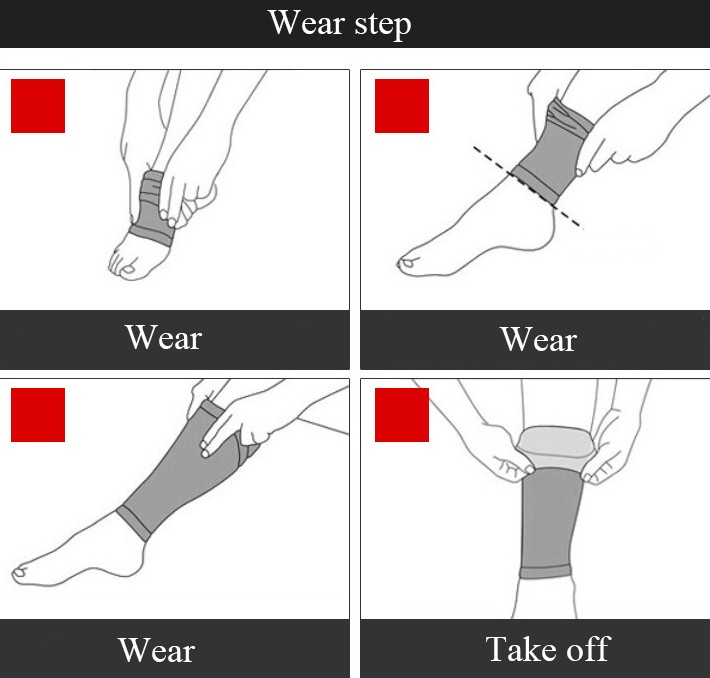 Wear step

Wear

Wear

Wear

Take off