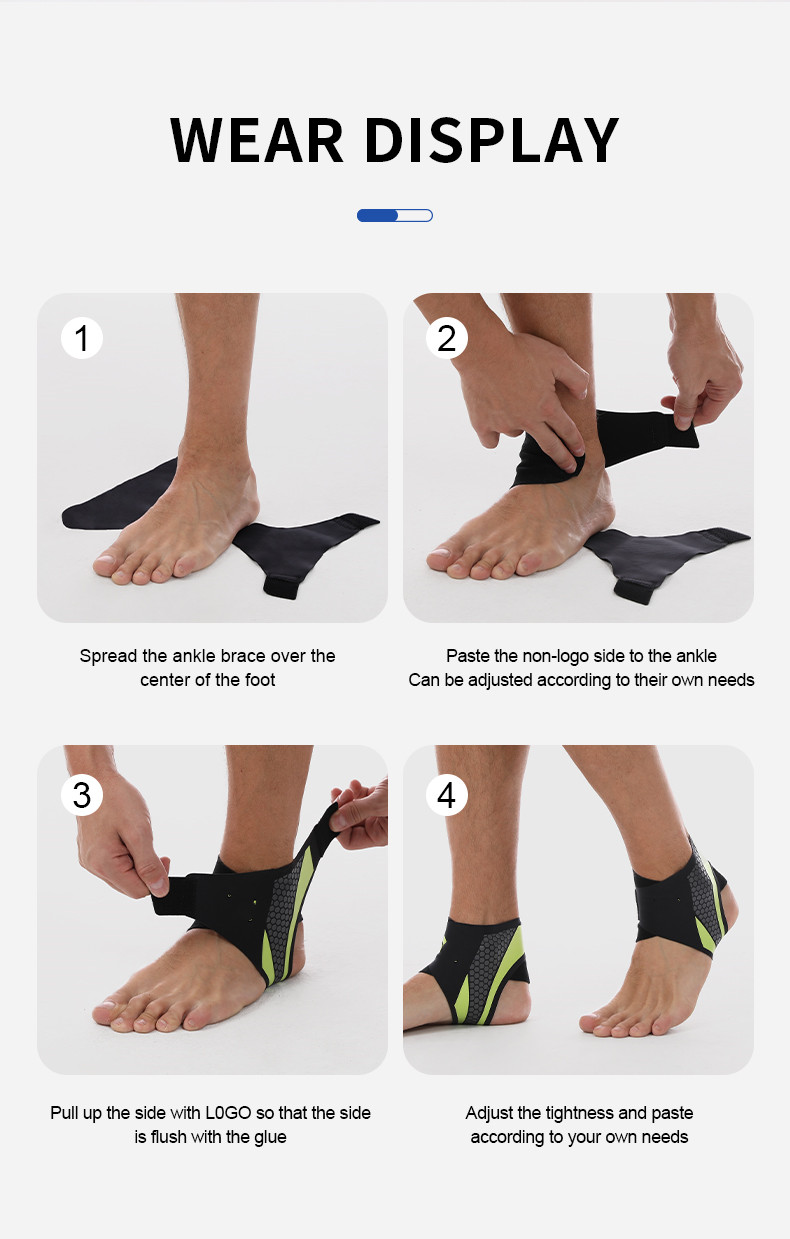 WEAR DISPLAY

1

Spread the ankle brace over the center of the foot

2

Paste the non-logo side to the ankle
Can be adjusted according to their own needs

3

Pull up the side with L0GO so that the side is flush with the glue

4

Adjust the tightness and paste according to your own needs