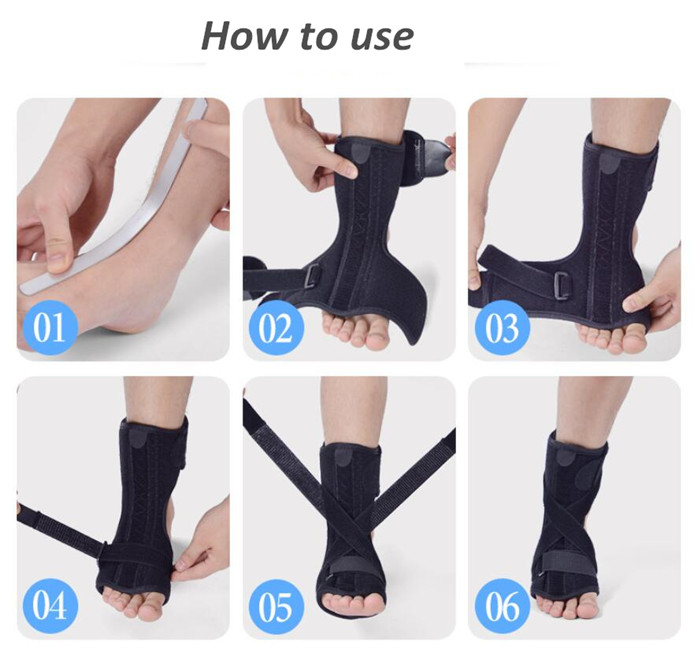 How to use

01

02

03

04

05

06